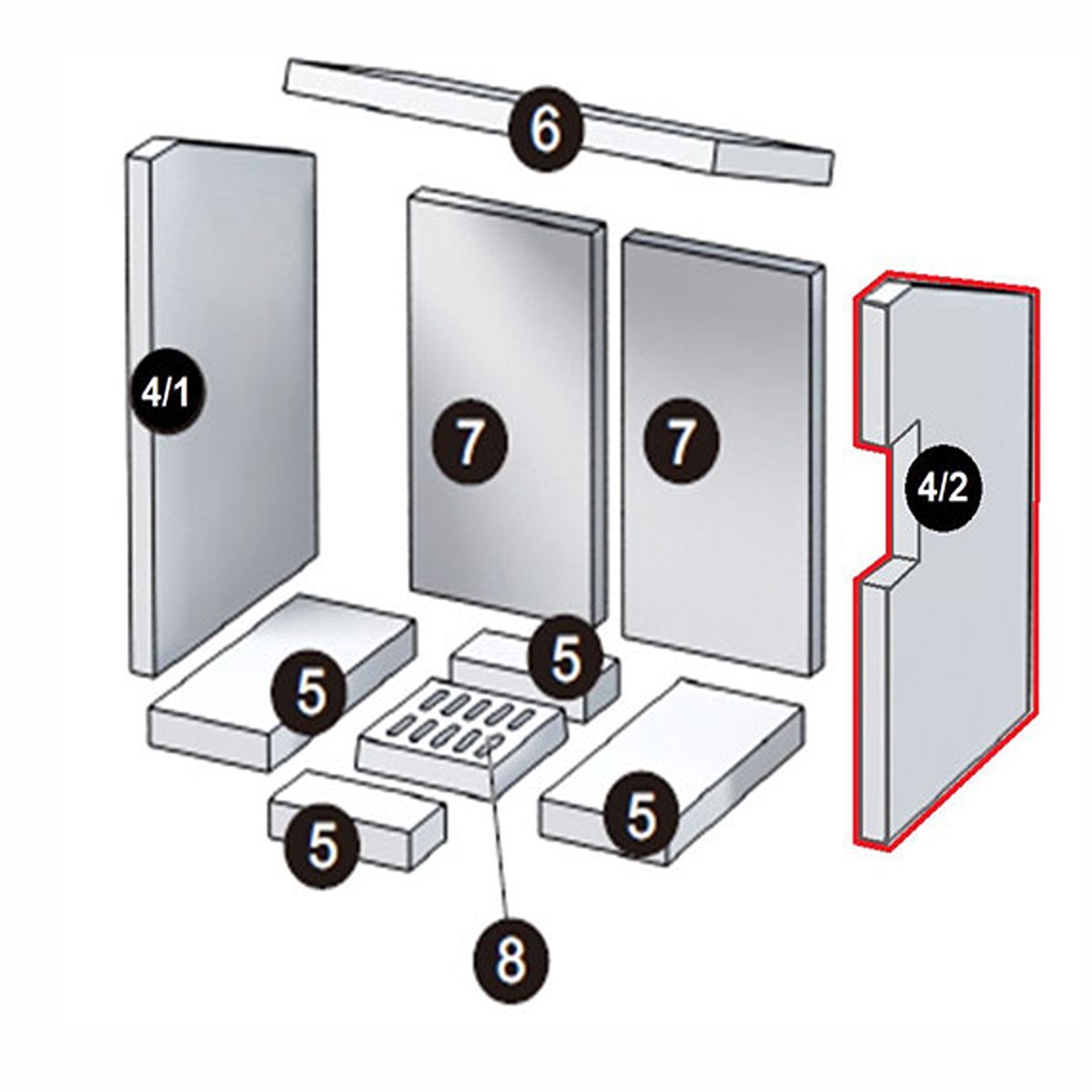 6

4/1

7

7

4/2

5

5

5

5

8